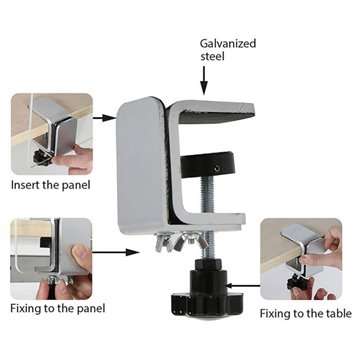 Galvanized steel

Insert the panel

Fixing to the panel

Fixing to the table